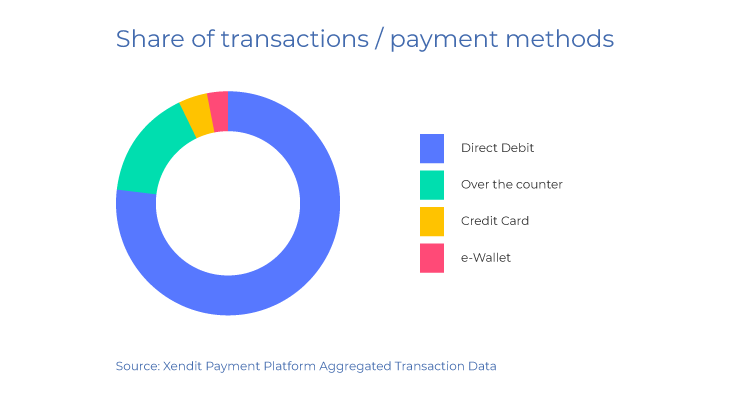 Share of transactions / payment methods

Direct Debit

Over the counter

Credit Card

e-Wallet

Source: Xendit Payment Platform Aggregated Transaction Data